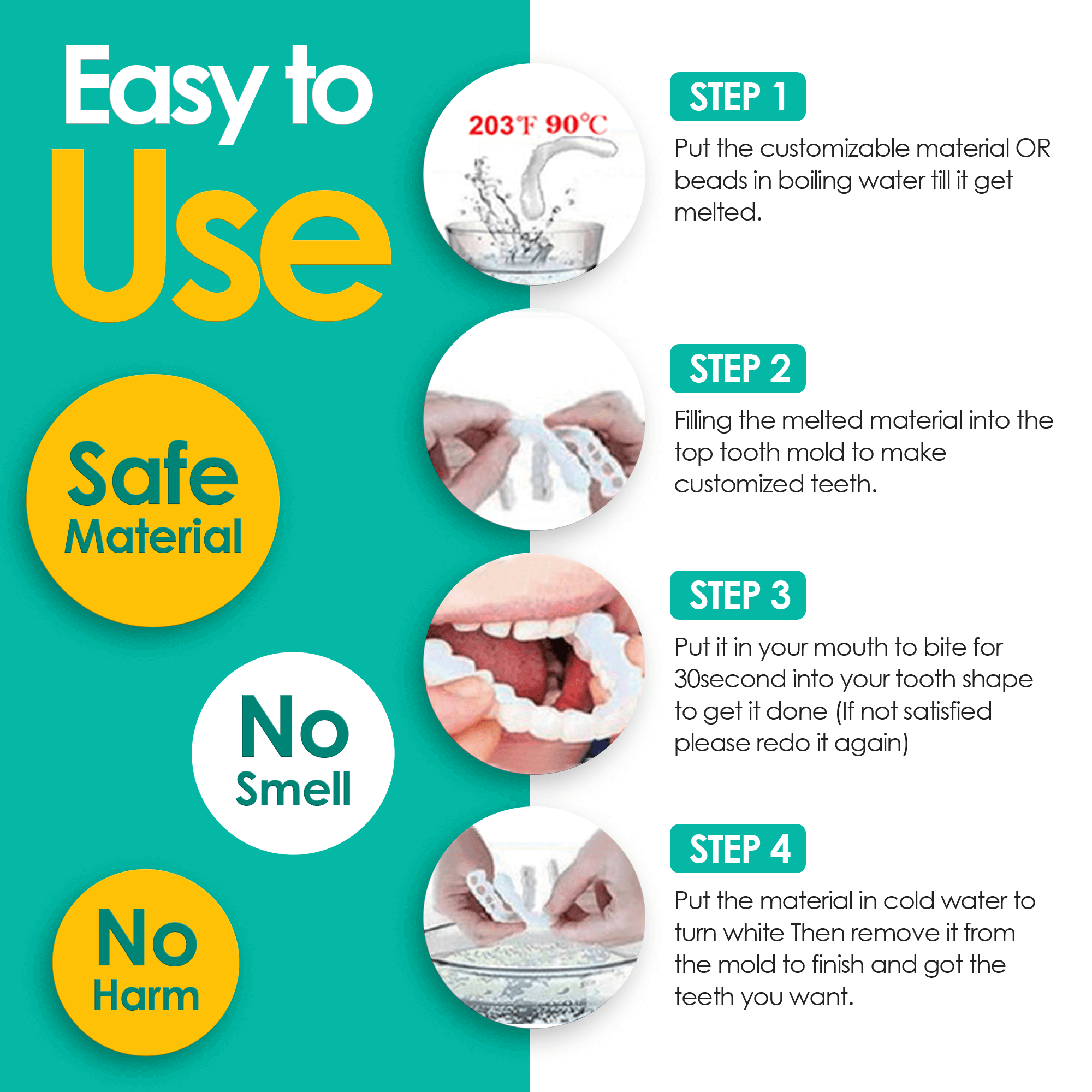 Easy to Use

Safe Material

No Smell

No Harm

203℉ 90℃

STEP 1

Put the customizable material OR beads in boiling water till it get melted.

STEP 2

Filling the melted material into the top tooth mold to make customized teeth.

STEP 3

Put it in your mouth to bite for 30second into your tooth shape to get it done (If not satisfied please redo it again)

STEP 4

Put the material in cold water to turn white Then remove it from the mold to finish and got the teeth you want.